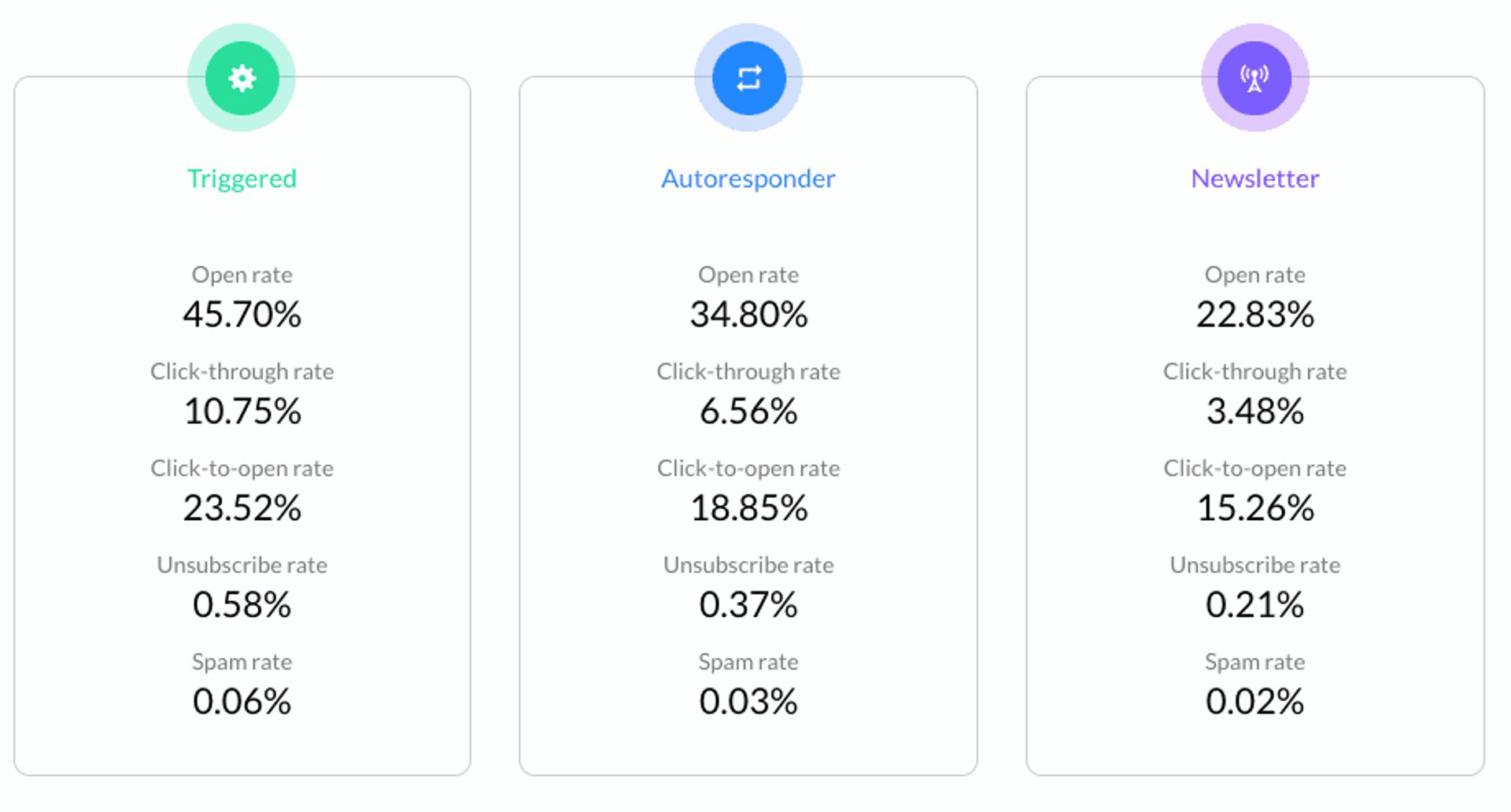 Triggered

Open rate
45.70%

Click-through rate
10.75%

Click-to-open rate
23.52%

Unsubscribe rate
0.58%

Spam rate
0.06%

Autoresponder

Open rate
34.80%

Click-through rate
6.56%

Click-to-open rate
18.85%

Unsubscribe rate
0.37%

Spam rate
0.03%

Newsletter

Open rate
22.83%

Click-through rate
3.48%

Click-to-open rate
15.26%

Unsubscribe rate
0.21%

Spam rate
0.02%