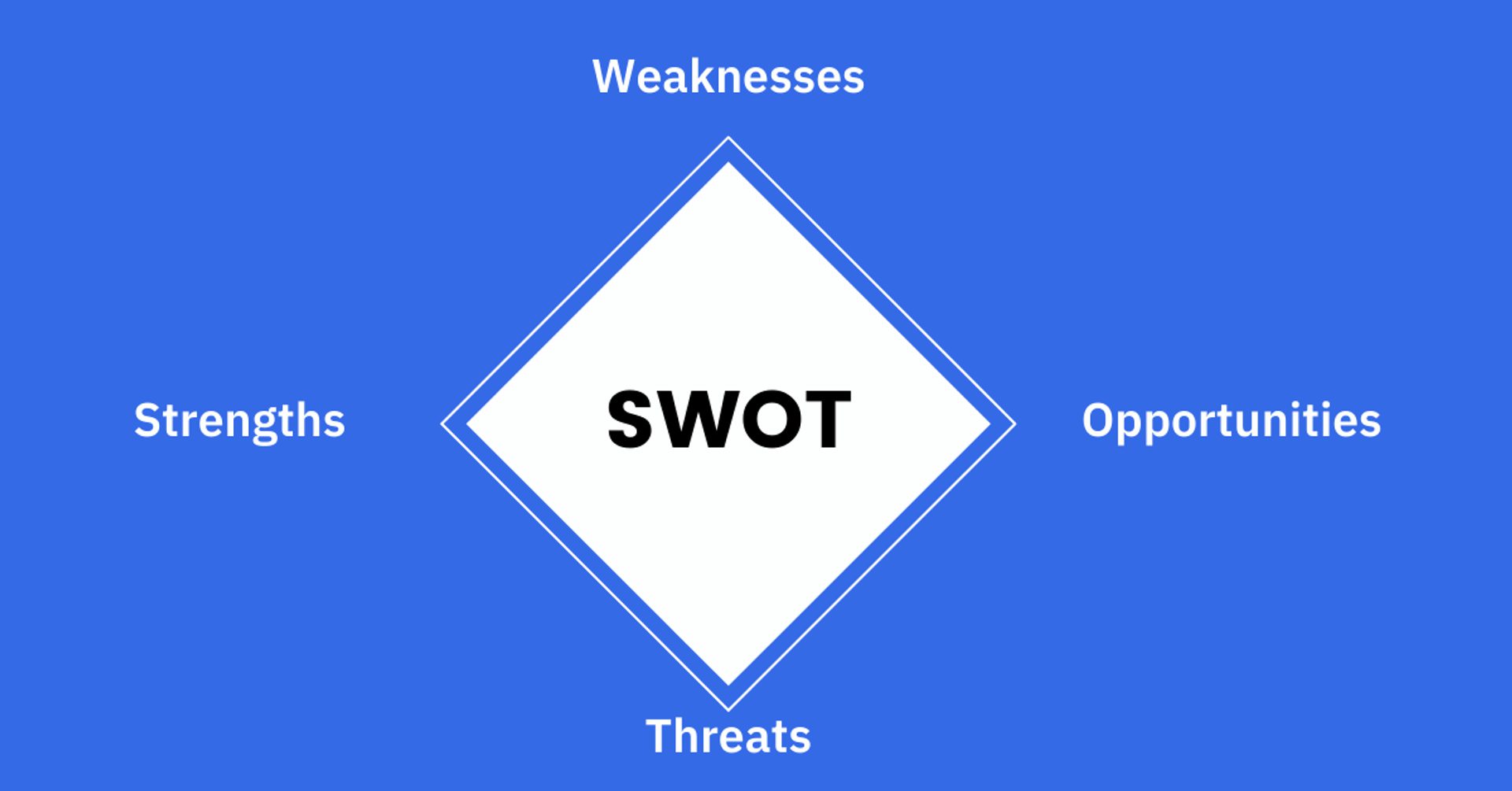 Weaknesses

Strengths

SWOT

Opportunities

Threats